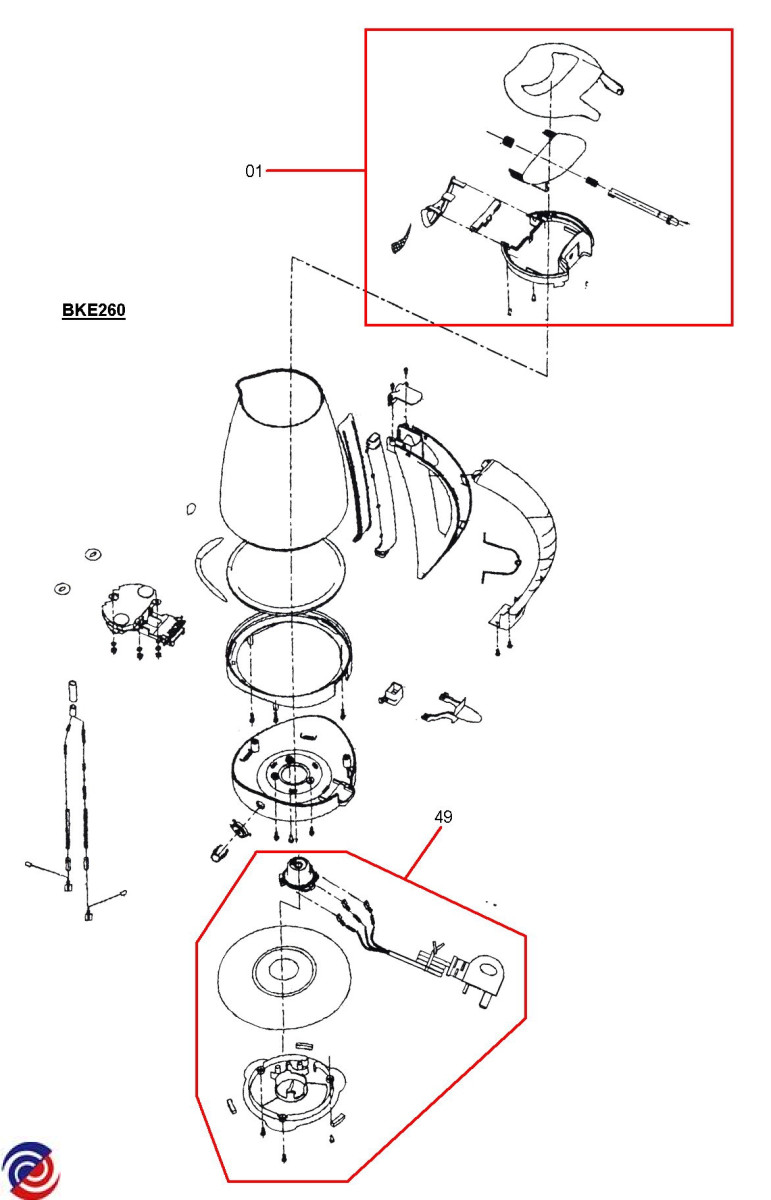 01

BKE260

49